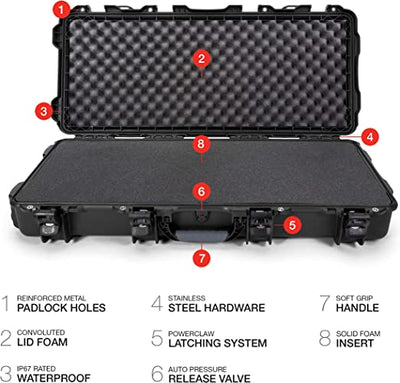 1
2
3
4
8
6
5
7

1 REINFORCED METAL
PADLOCK HOLES

2 CONVOLUTED
LID FOAM

3 IP67 RATED
WATERPROOF

4 STAINLESS
STEEL HARDWARE

5 POWERCLAW
LATCHING SYSTEM

6 AUTO PRESSURE
RELEASE VALVE

7 SOFT GRIP
HANDLE

8 SOLID FOAM
INSERT